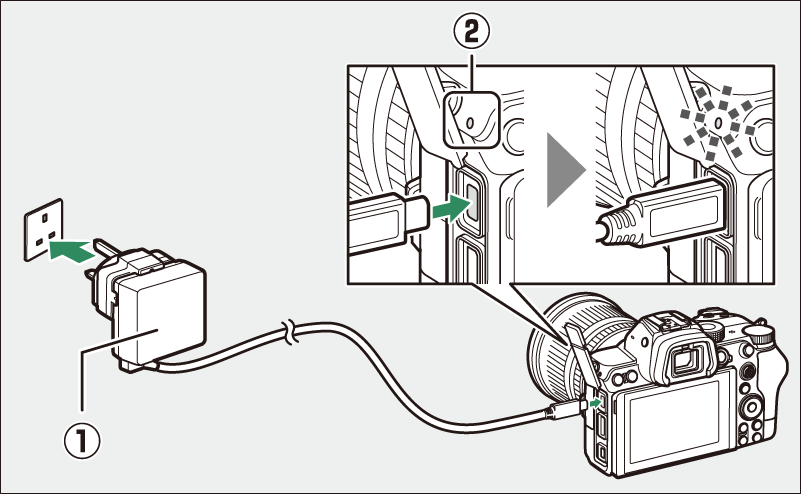 ②

①