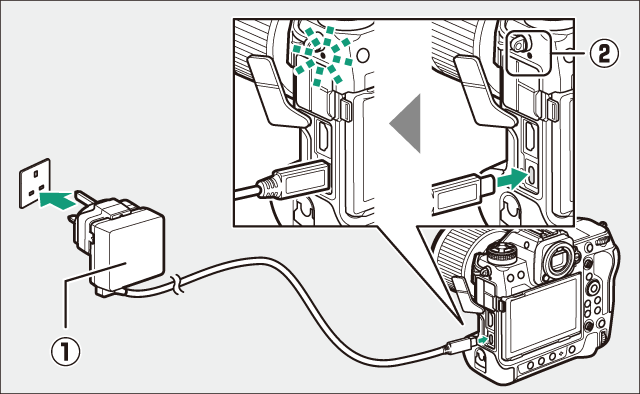 ②

①