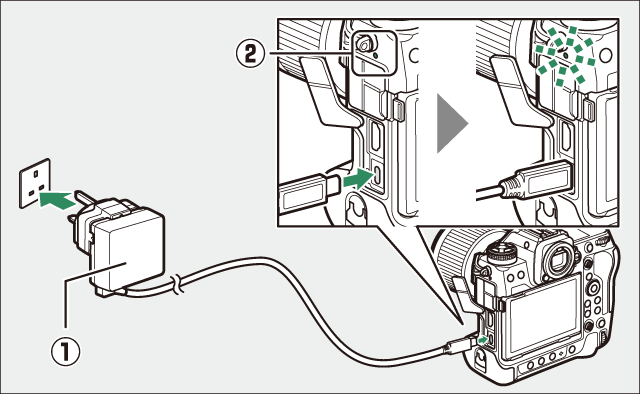 ②

①